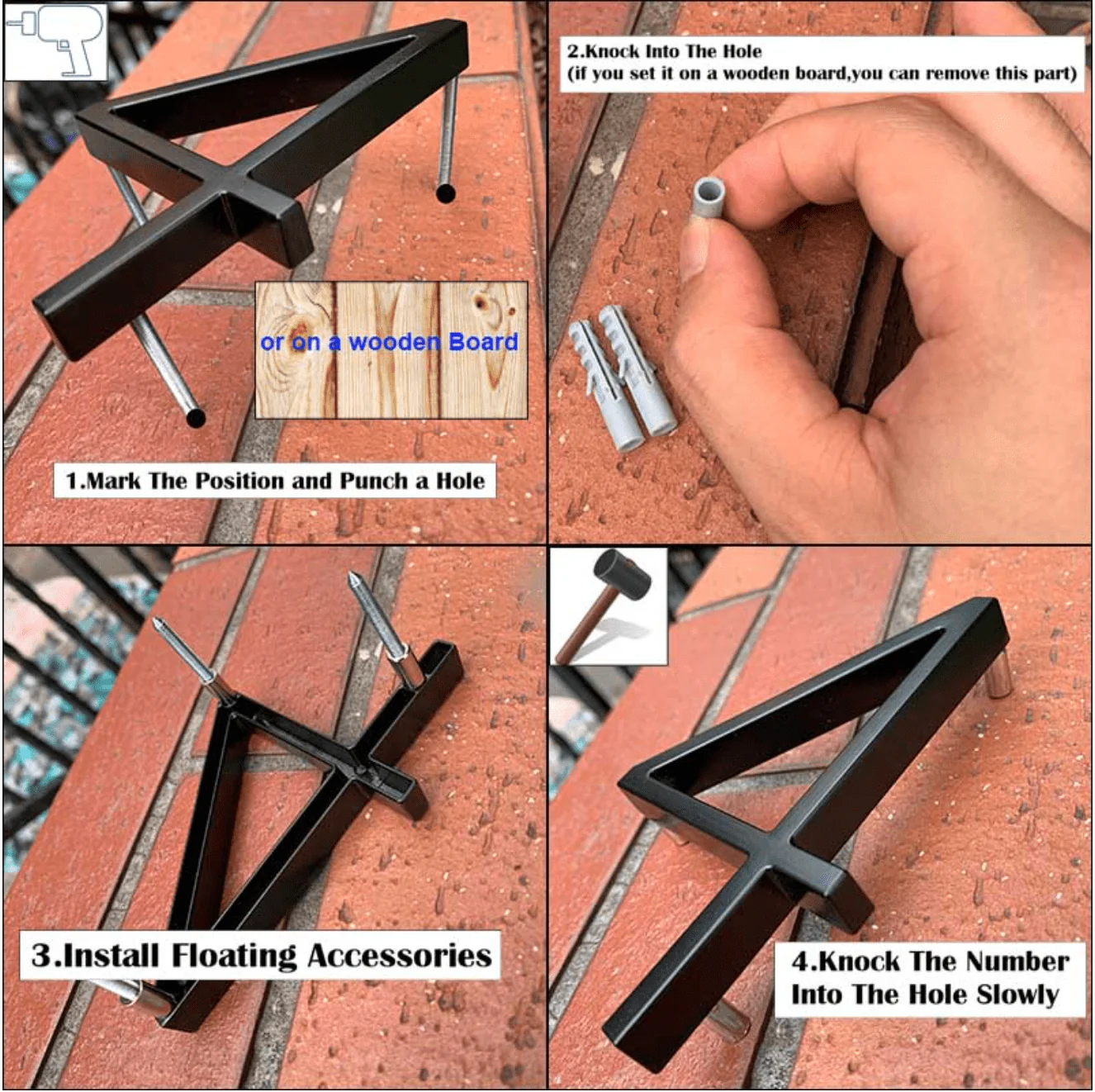 or on a wooden Board

1.Mark The Position and Punch a Hole

2.Knock Into The Hole
(if you set it on a wooden board,you can remove this part)

3.Install Floating Accessories

4.Knock The Number Into The Hole Slowly